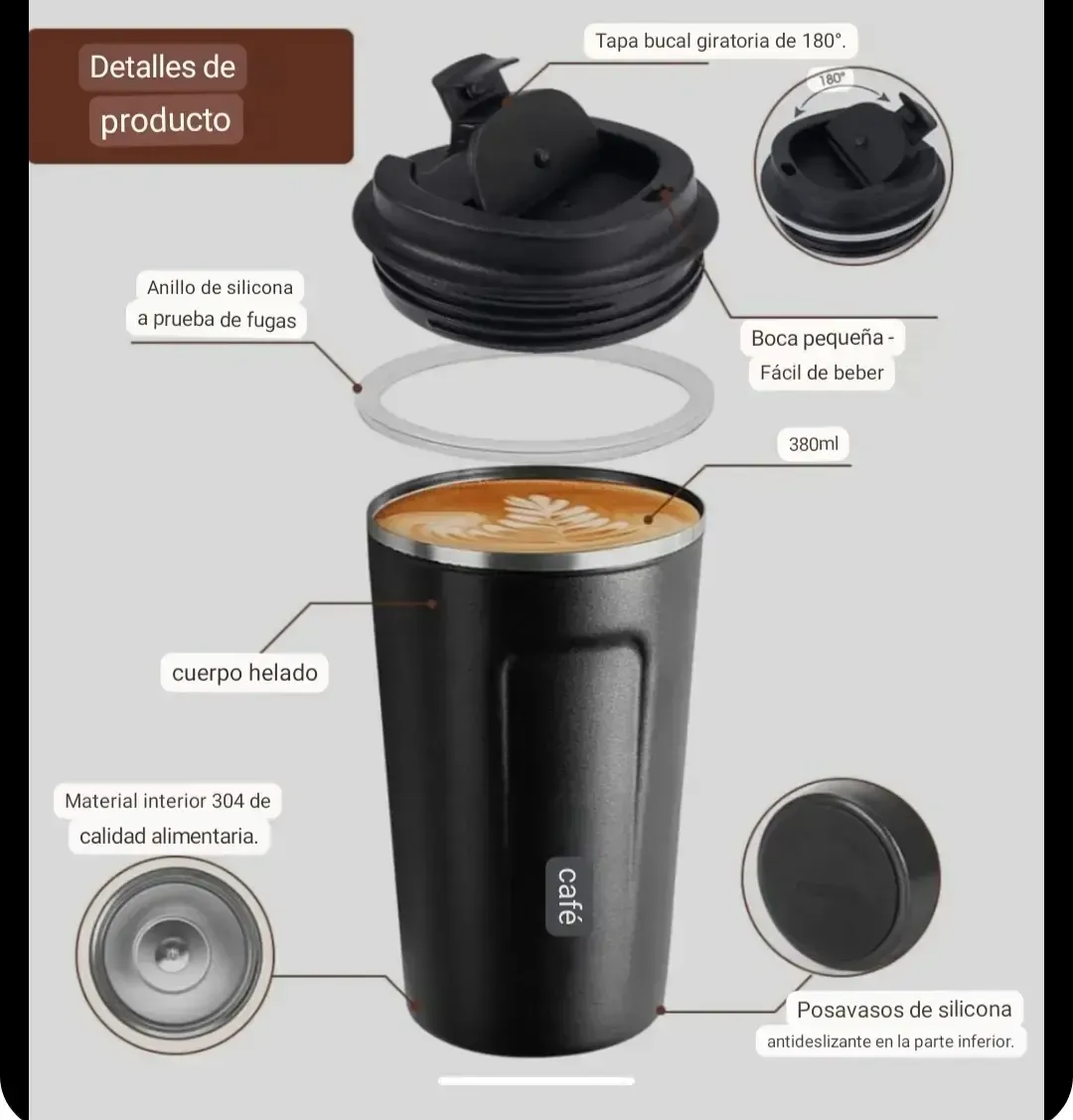 Detalles de producto

Tapa bucal giratoria de 180°.

180°

Anillo de silicona a prueba de fugas

Boca pequeña - Fácil de beber

380ml

cuerpo helado

Material interior 304 de calidad alimentaria.

café

Posavasos de silicona
antideslizante en la parte inferior.