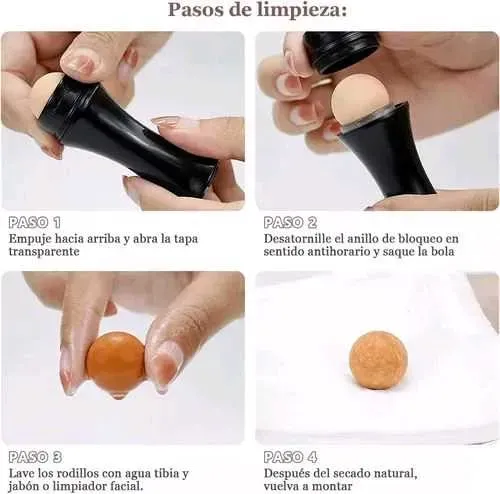 Pasos de limpieza:

PASO 1
Empuje hacia arriba y abra la tapa transparente

PASO 2
Desatornille el anillo de bloqueo en sentido antihorario y saque la bola

PASO 3
Lave los rodillos con agua tibia y jabón o limpiador facial.

PASO 4
Después del secado natural, vuelva a montar