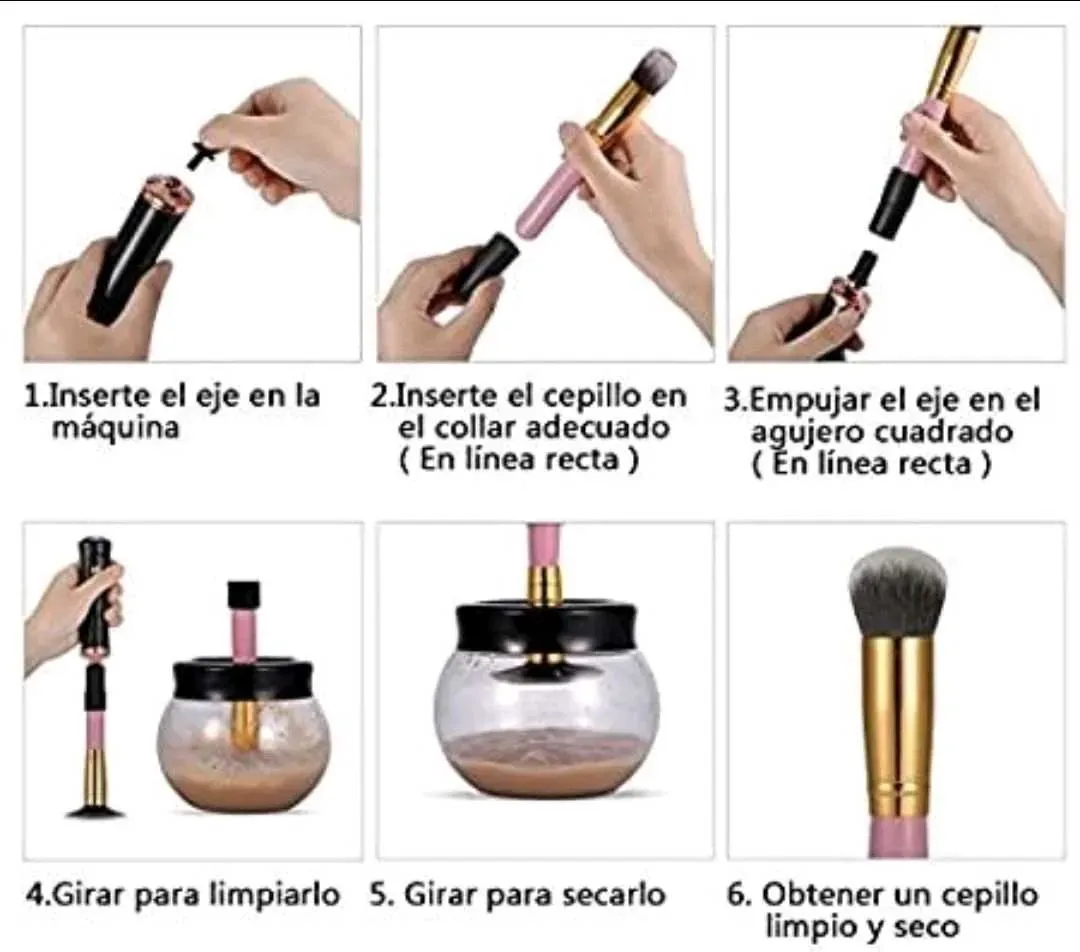 1.Inserte el eje en la máquina

2.Inserte el cepillo en el collar adecuado ( En línea recta )

3.Empujar el eje en el agujero cuadrado ( En línea recta )

4.Girar para limpiarlo

5. Girar para secarlo

6. Obtener un cepillo limpio y seco