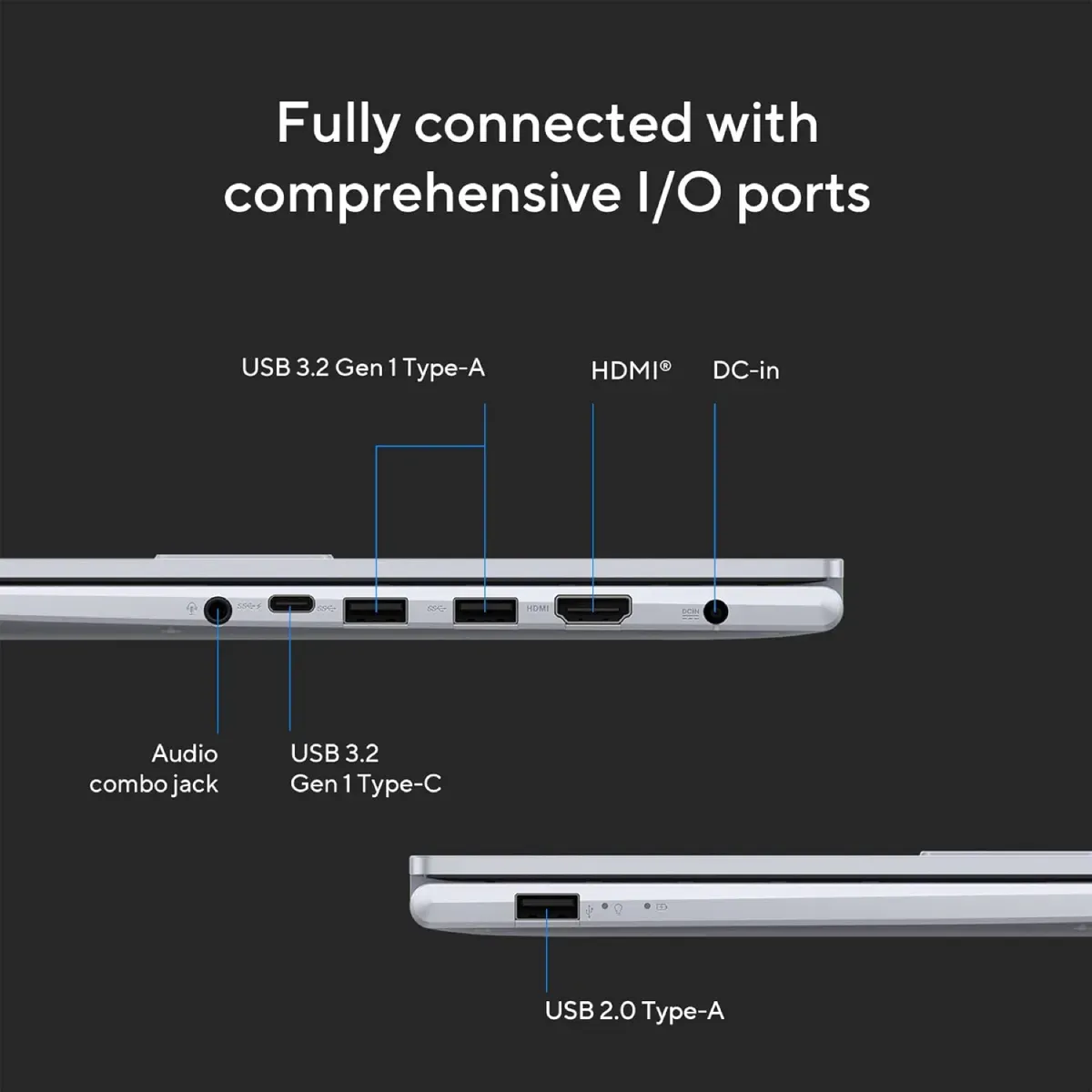 Fully connected with comprehensive I/O ports

USB 3.2 Gen 1 Type-A

HDMI®

DC-in

HDMI

DCIN

Audio combo jack

USB 3.2 Gen 1 Type-C

USB 2.0 Type-A