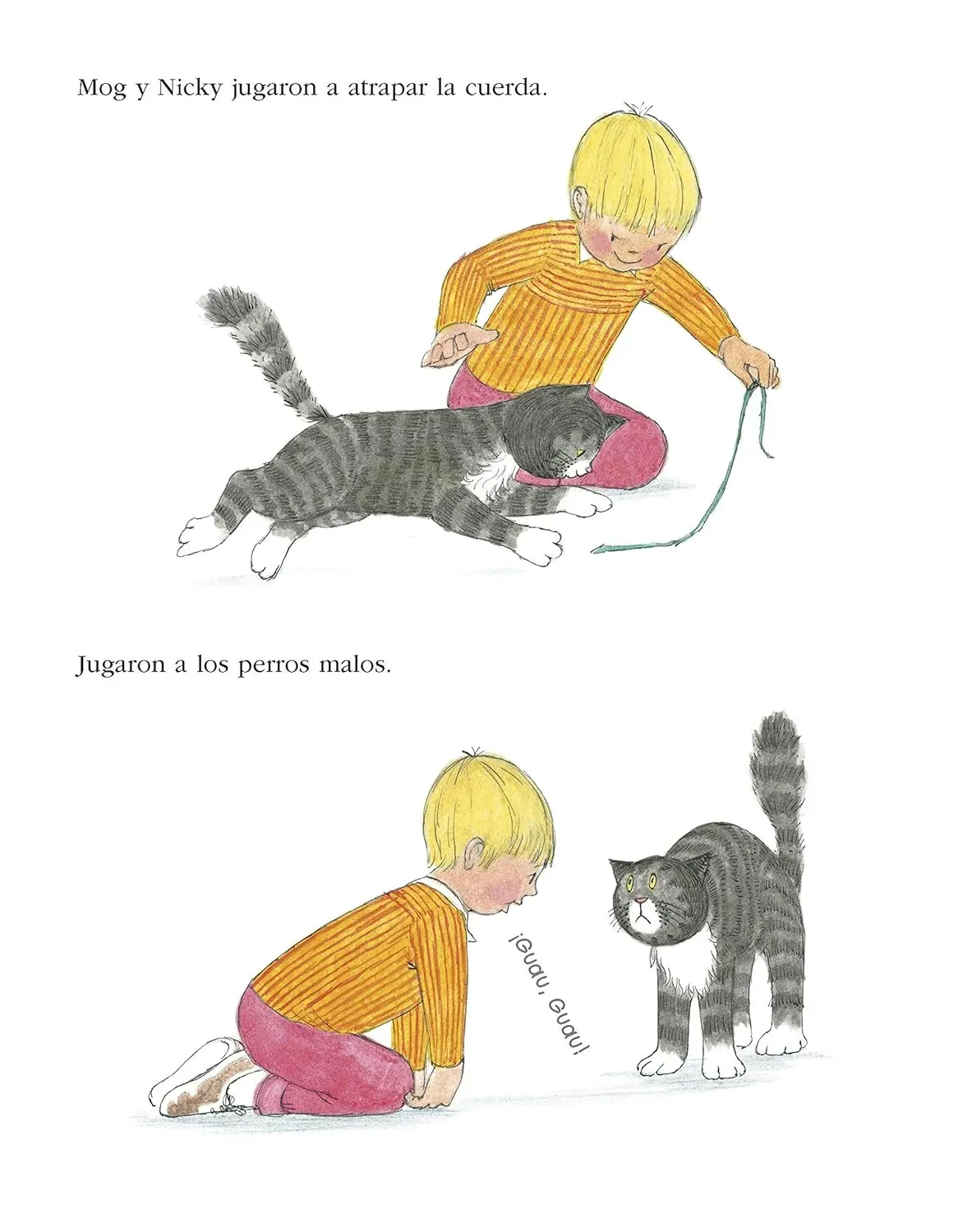 Mog y Nicky jugaron a atrapar la cuerda.

Jugaron a los perros malos.

¡Guau, Guau!