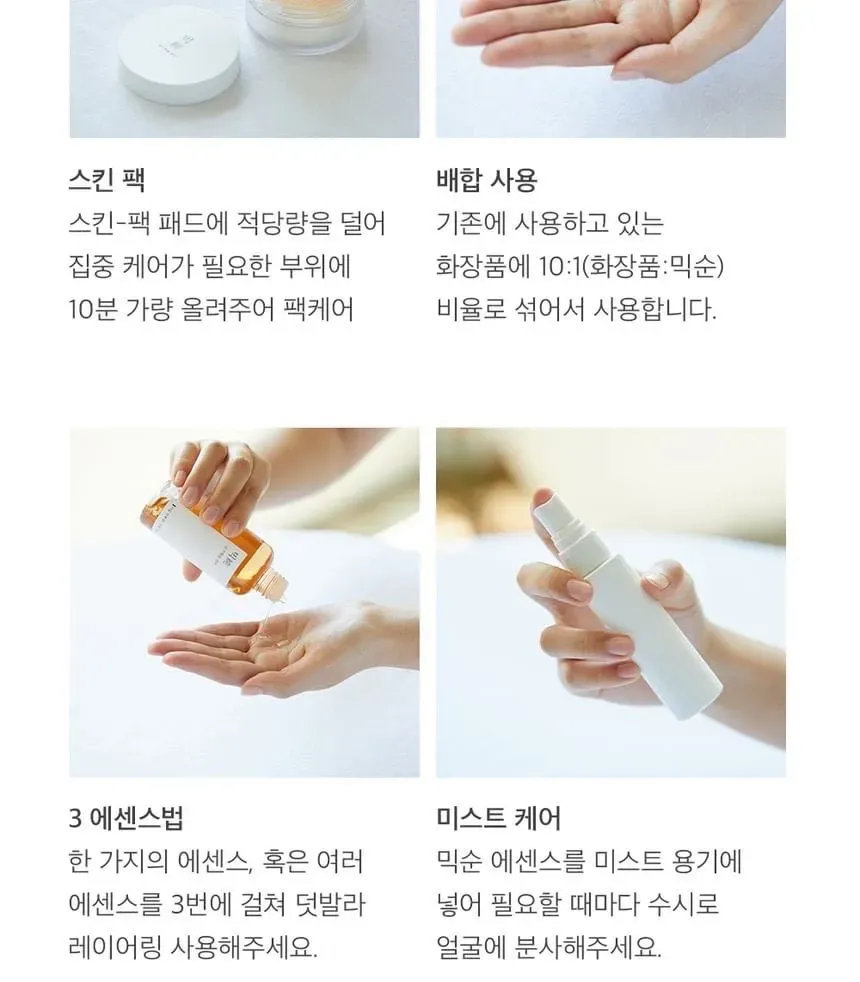 스킨 팩
스킨-팩 패드에 적당량을 덜어 집중 케어가 필요한 부위에 10분 가량 올려주어 팩케어

배합 사용
기존에 사용하고 있는 화장품에 10:1(화장품:믹순) 비율로 섞어서 사용합니다.

3 에센스법
한 가지의 에센스, 혹은 여러 에센스를 3번에 걸쳐 덧발라 레이어링 사용해주세요.

미스트 케어
믹순 에센스를 미스트 용기에 넣어 필요할 때마다 수시로 얼굴에 분사해주세요.