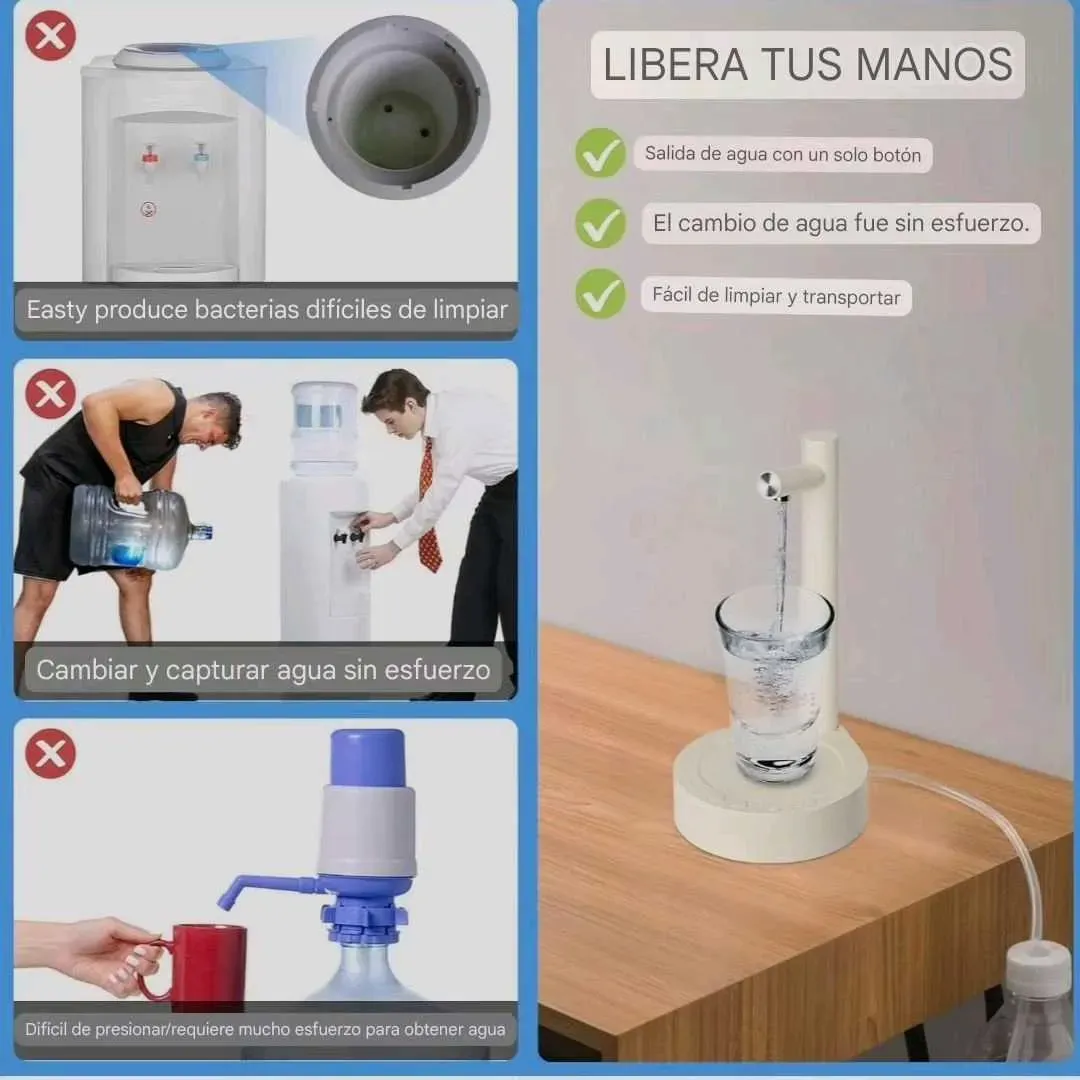 Easty produce bacterias difíciles de limpiar

Cambiar y capturar agua sin esfuerzo

Difícil de presionar/requiere mucho esfuerzo para obtener agua

LIBERA TUS MANOS

Salida de agua con un solo botón

El cambio de agua fue sin esfuerzo.

Fácil de limpiar y transportar