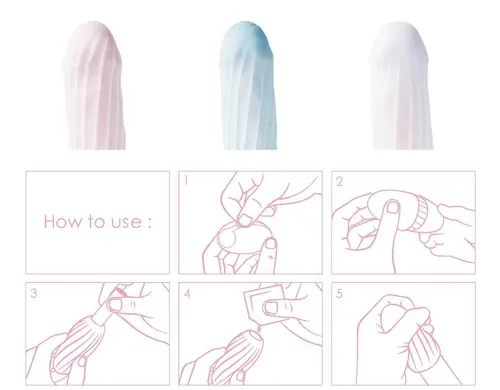 How to use :

1

2

3

4

5