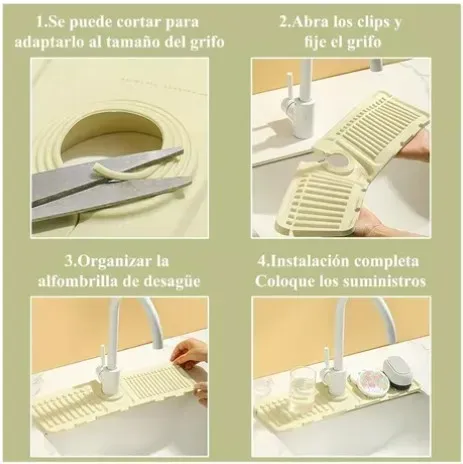 1.Se puede cortar para adaptarlo al tamaño del grifo

2.Abra los clips y fije el grifo

3.Organizar la alfombrilla de desagüe

4.Instalación completa Coloque los suministros