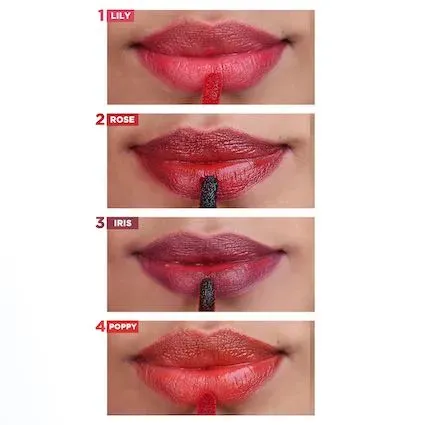 1 LILY

2 ROSE

3 IRIS

4 POPPY