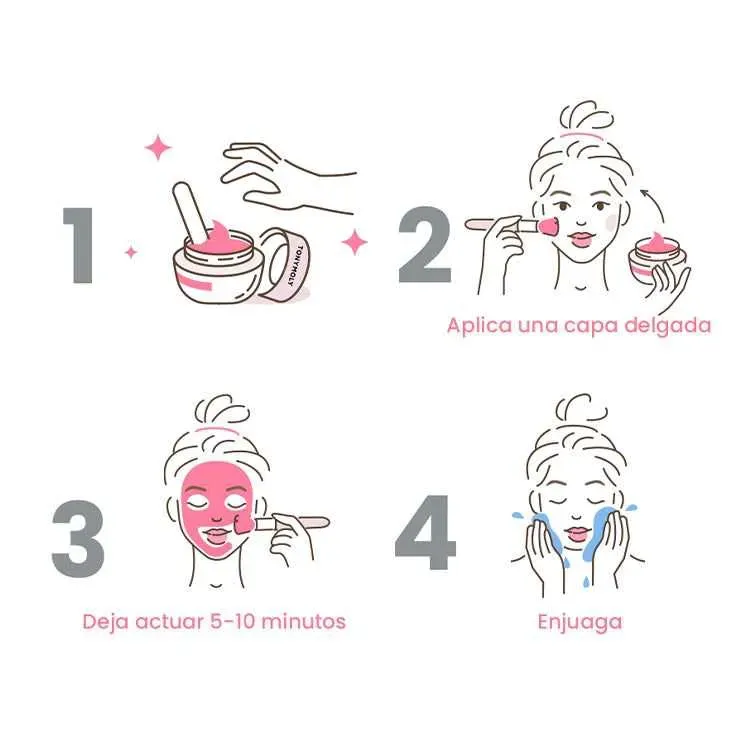 1

TONYMOLY

2

Aplica una capa delgada

3

Deja actuar 5-10 minutos

4

Enjuaga