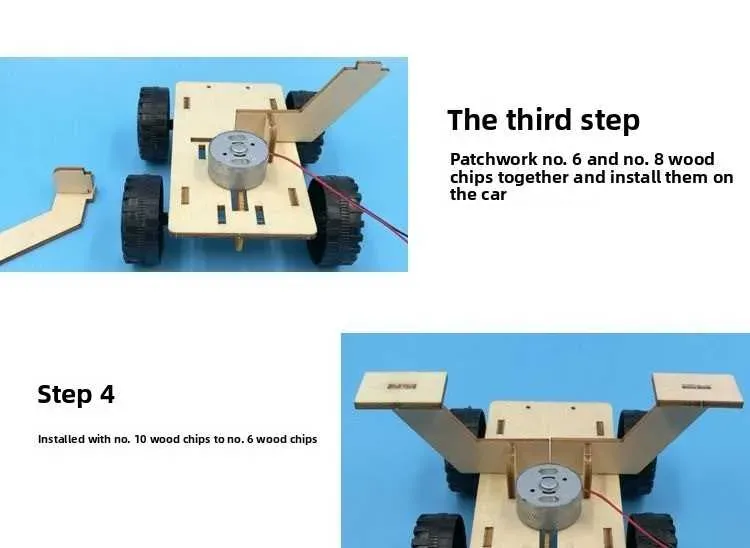 The third step

Patchwork no. 6 and no. 8 wood chips together and install them on the car

Step 4

Installed with no. 10 wood chips to no. 6 wood chips