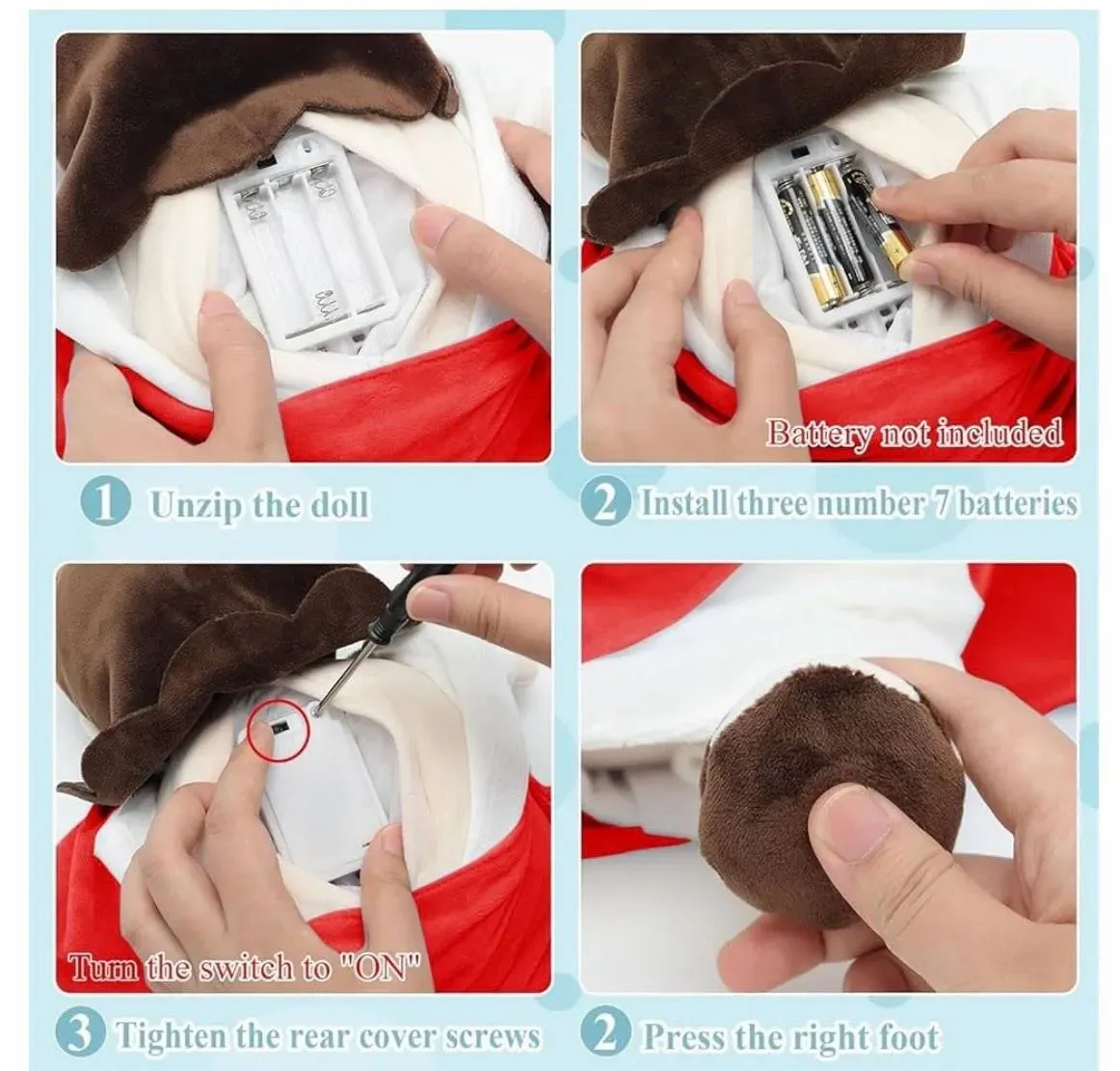 Battery not included

1 Unzip the doll

2 Install three number 7 batteries

Turn the switch to "ON"

3 Tighten the rear cover screws

2 Press the right foot