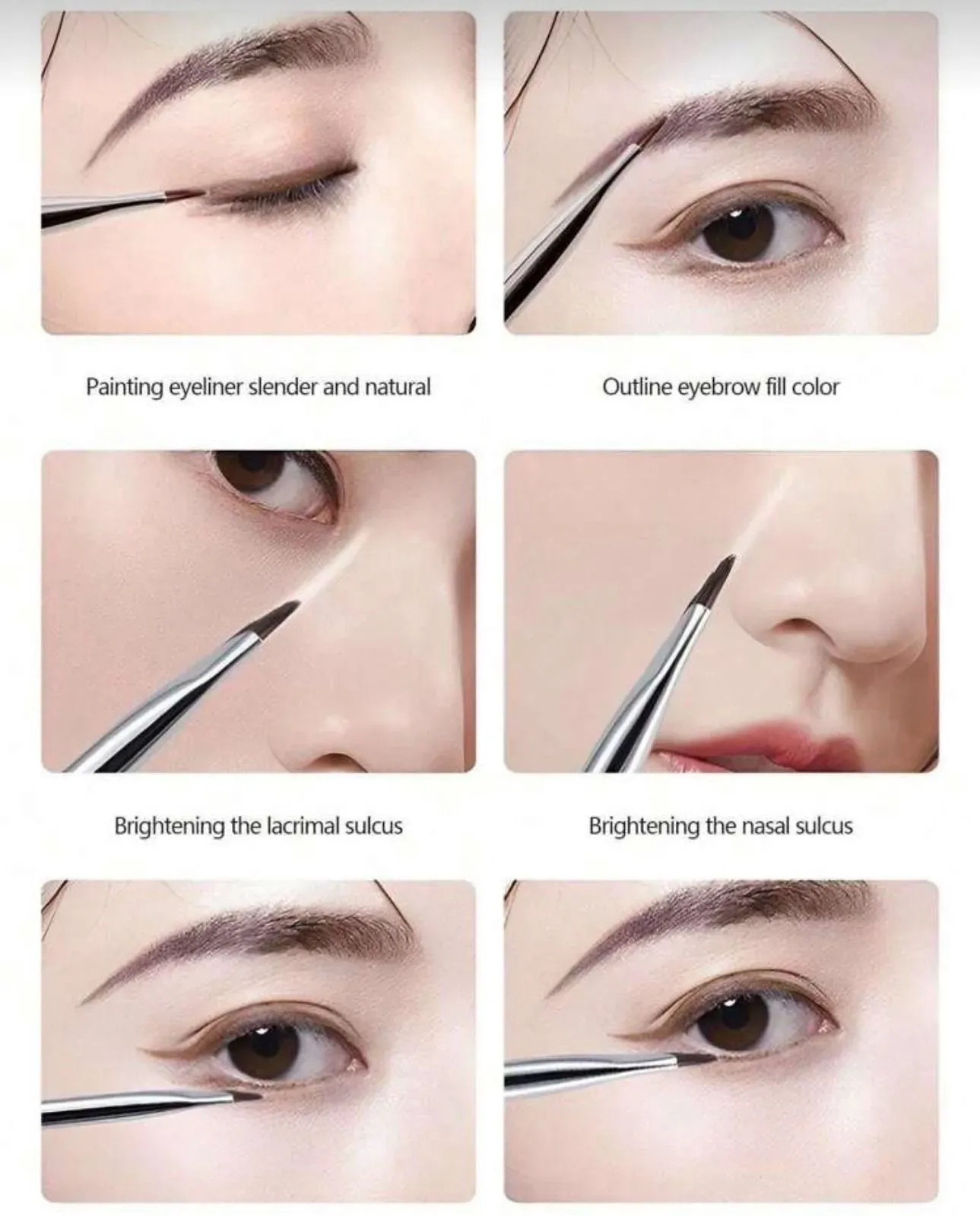 Painting eyeliner slender and natural

Outline eyebrow fill color

Brightening the lacrimal sulcus

Brightening the nasal sulcus