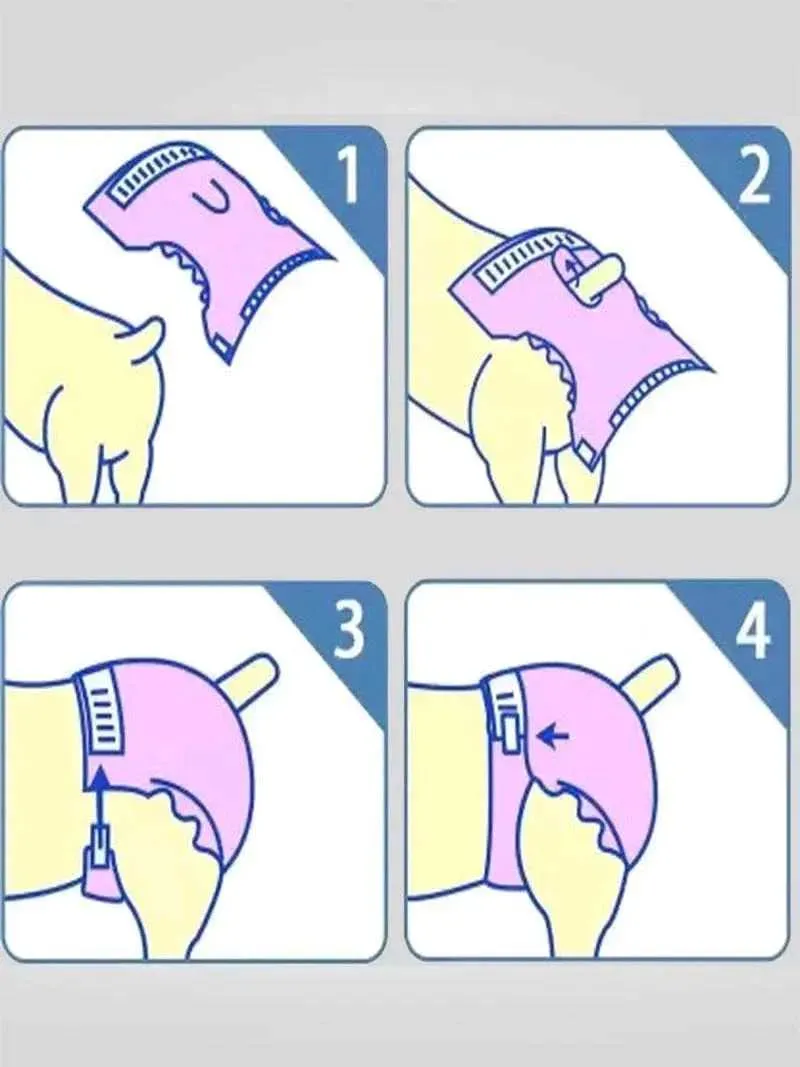 1

2

3

4