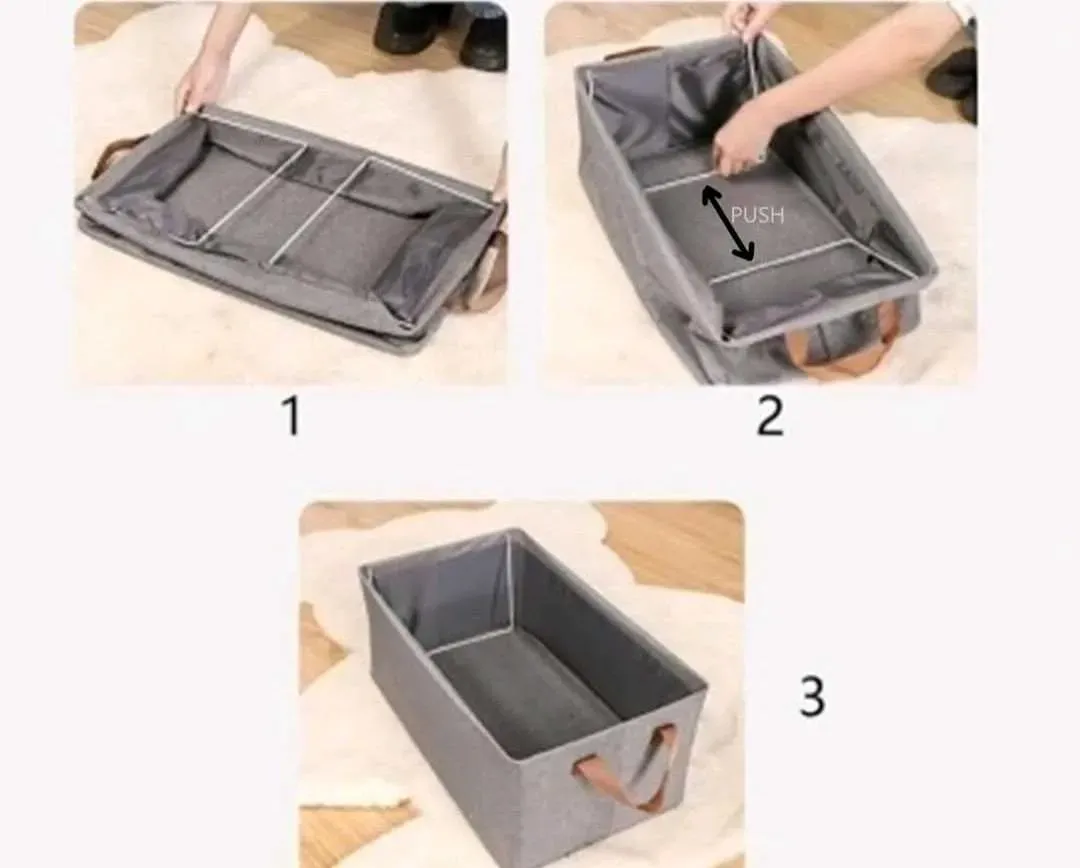 1

PUSH

2

3